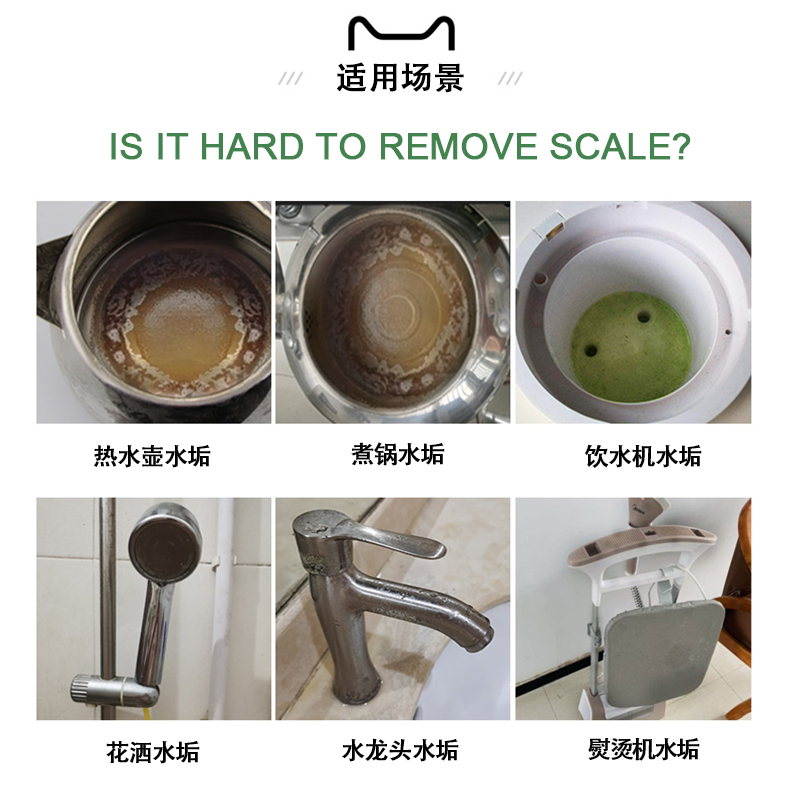 适用场景

IS IT HARD TO REMOVE SCALE?

热水壶水垢

煮锅水垢

饮水机水垢

花洒水垢

水龙头水垢

熨烫机水垢